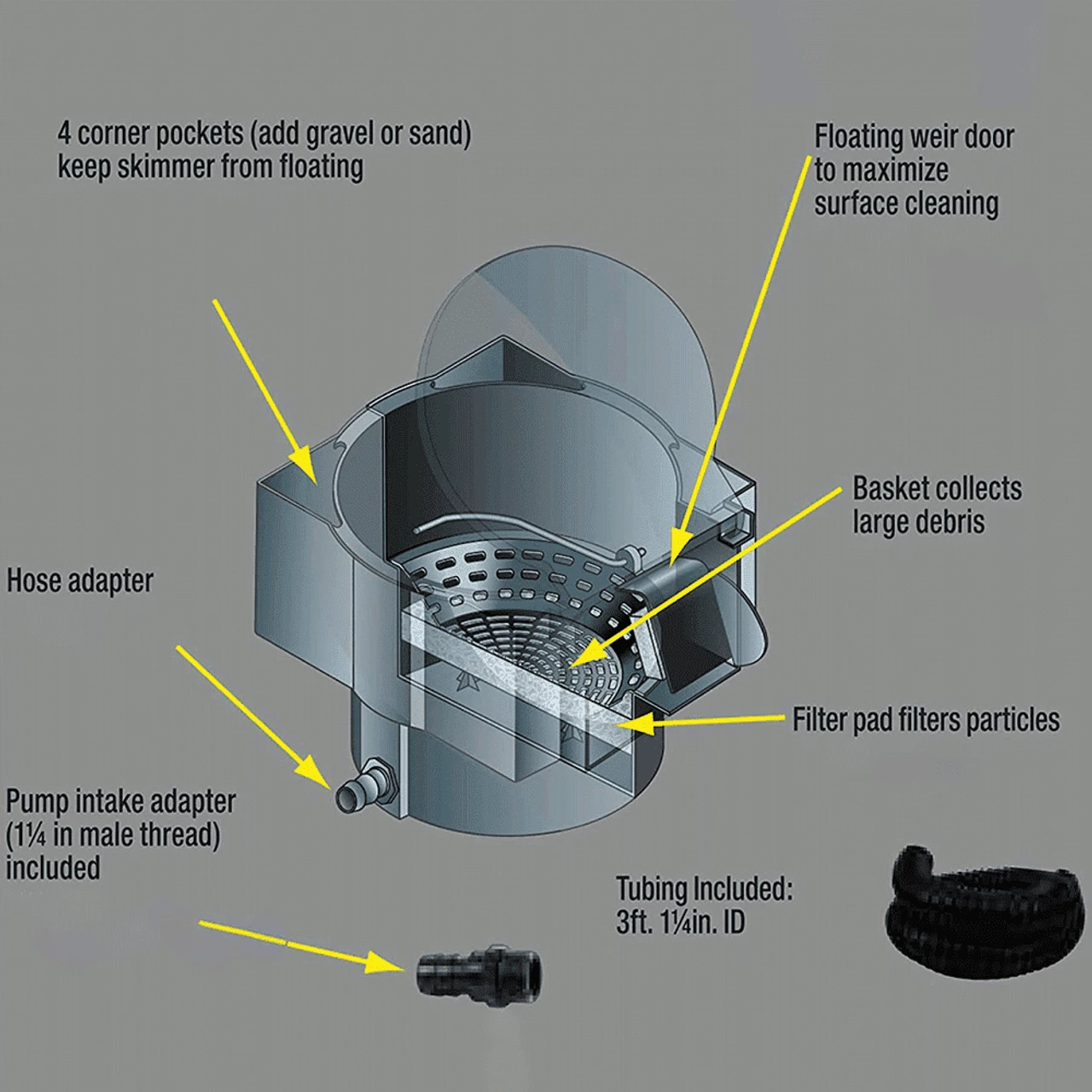 4 corner pockets (add gravel or sand) keep skimmer from floating

Floating weir door to maximize surface cleaning

Basket collects large debris

Hose adapter

Filter pad filters particles

Pump intake adapter (1¼ in male thread) included

Tubing Included: 3ft. 1¼in. ID