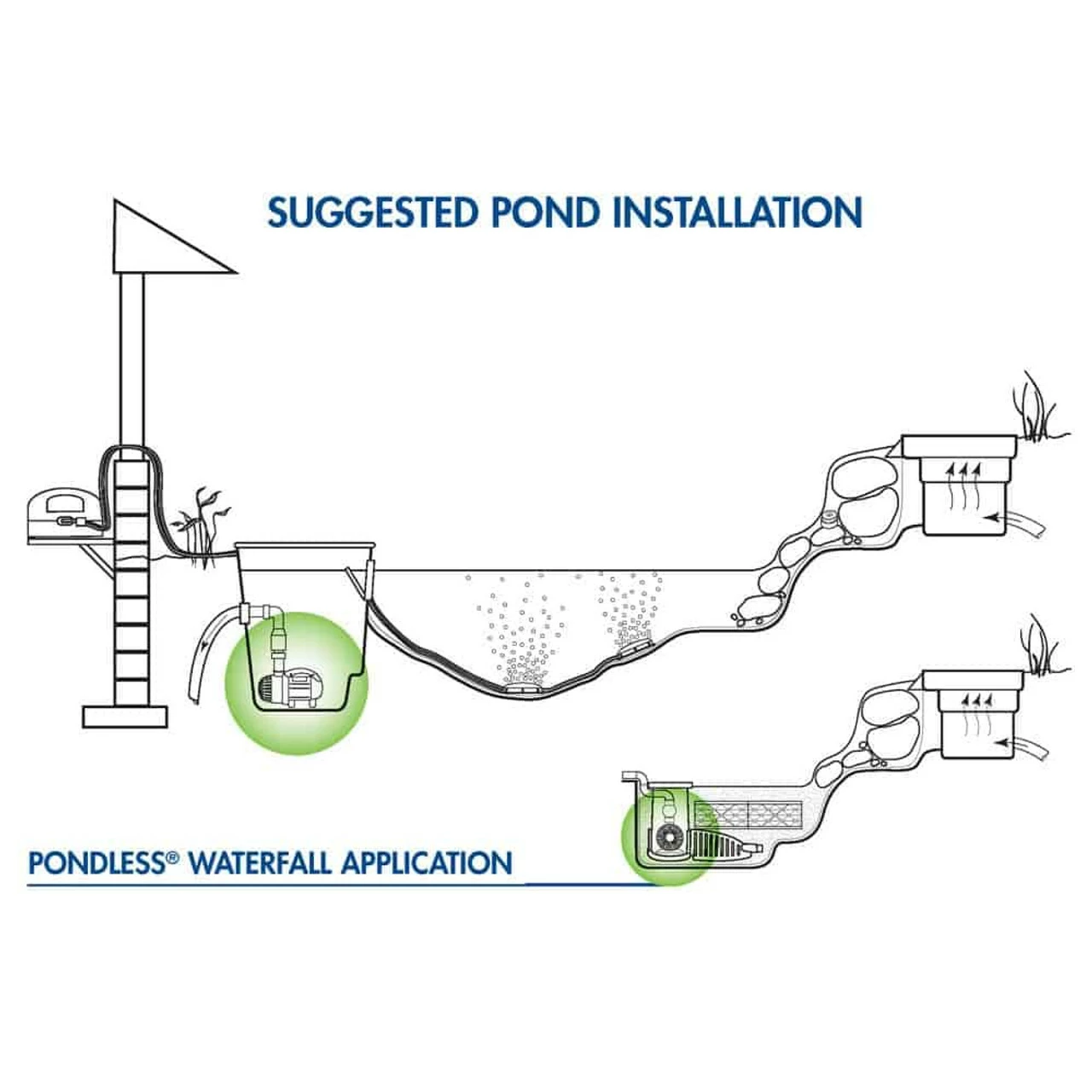 SUGGESTED POND INSTALLATION

PONDLESS® WATERFALL APPLICATION